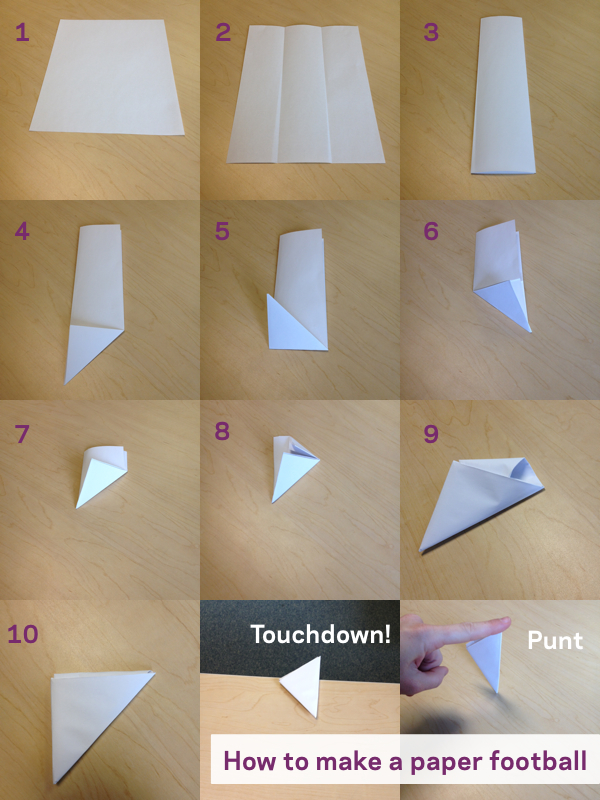 1

2

3

4

5

6

7

8

9

10

Touchdown!

Punt

How to make a paper football