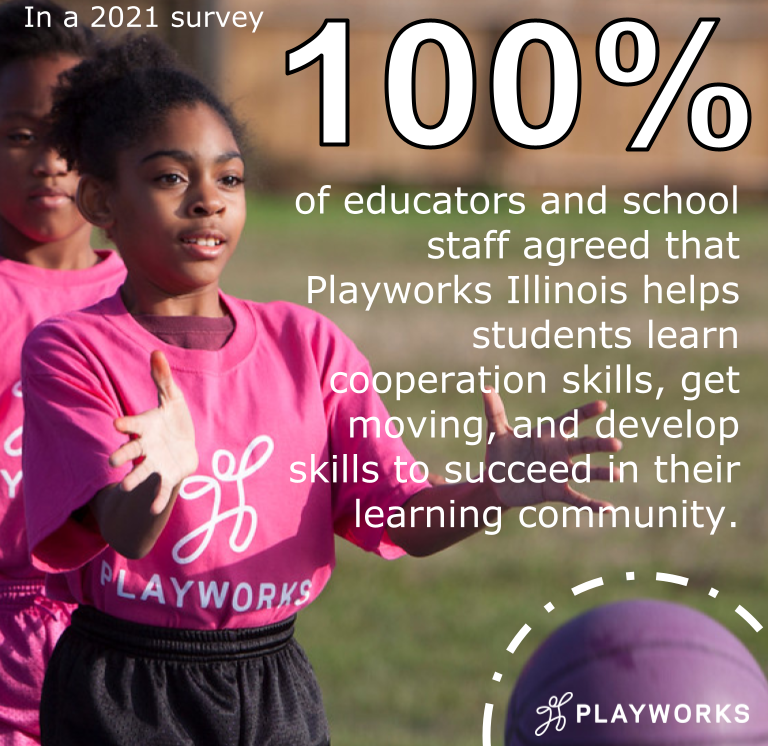 In a 2021 survey

100%

of educators and school staff agreed that Playworks Illinois helps students learn cooperation skills, get moving, and develop skills to succeed in their learning community.

PLAYWORKS

PLAYWORKS